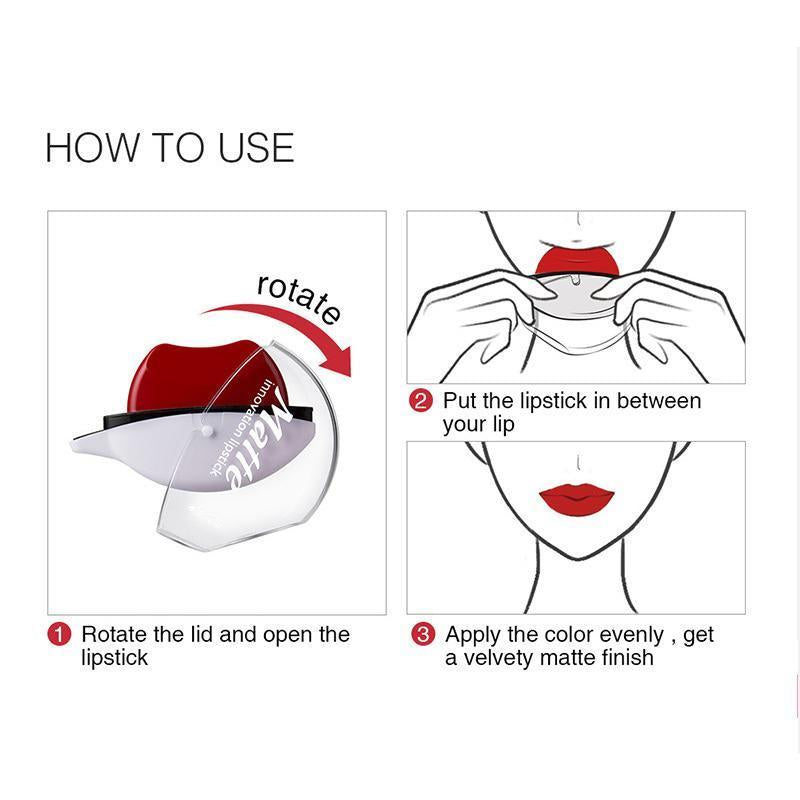 HOW TO USE

rotate

Matte
innovation lipstick

1 Rotate the lid and open the lipstick

2 Put the lipstick in between your lip

3 Apply the color evenly , get a velvety matte finish